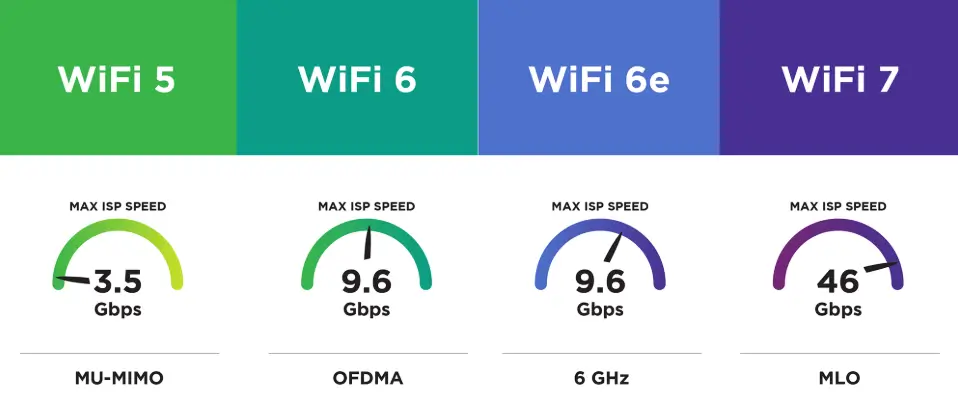 WiFi 5

MAX ISP SPEED
3.5
Gbps

MU-MIMO

WiFi 6

MAX ISP SPEED
9.6
Gbps

OFDMA

WiFi 6e

MAX ISP SPEED
9.6
Gbps

6 GHz

WiFi 7

MAX ISP SPEED
46
Gbps

MLO